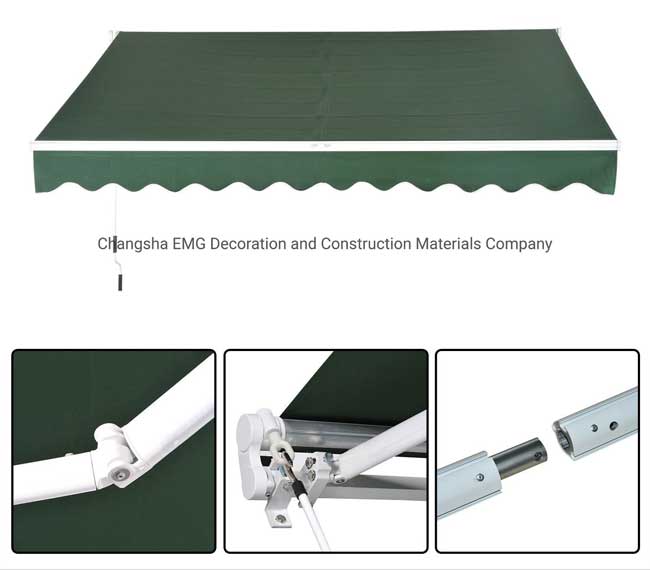 Changsha EMG Decoration and Construction Materials Company